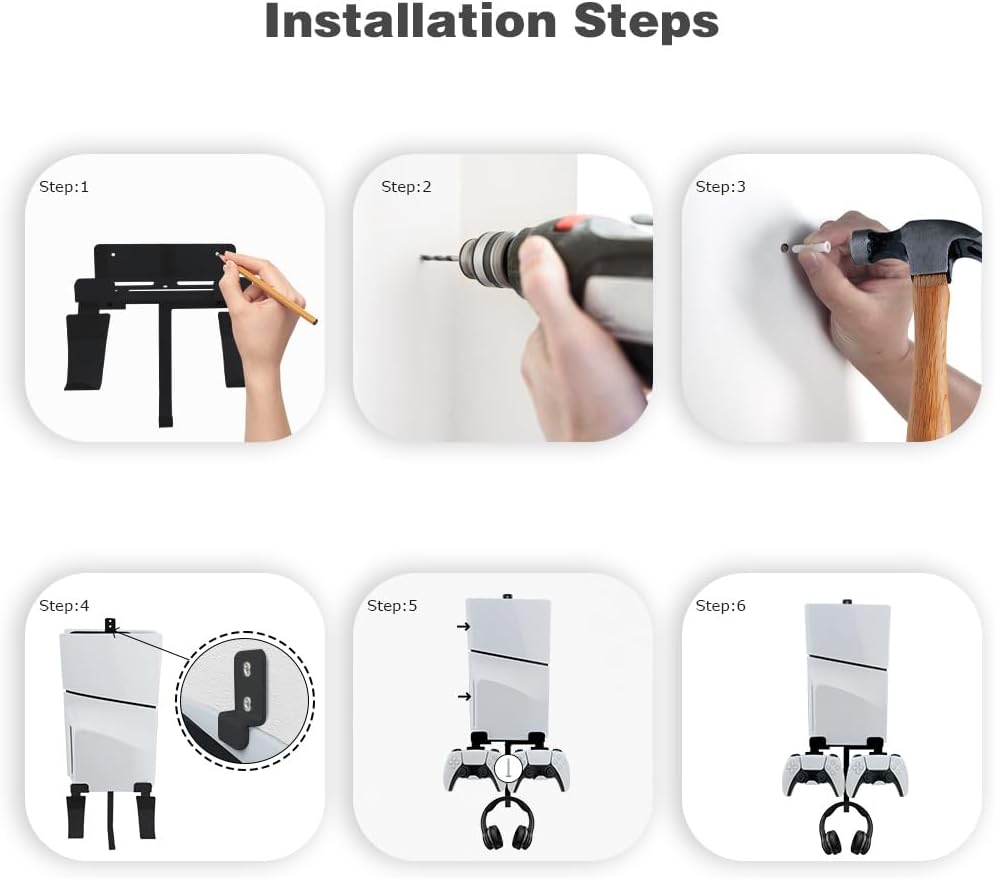 Installation Steps

Step:1

Step:2

Step:3

Step:4

Step:5

Step:6