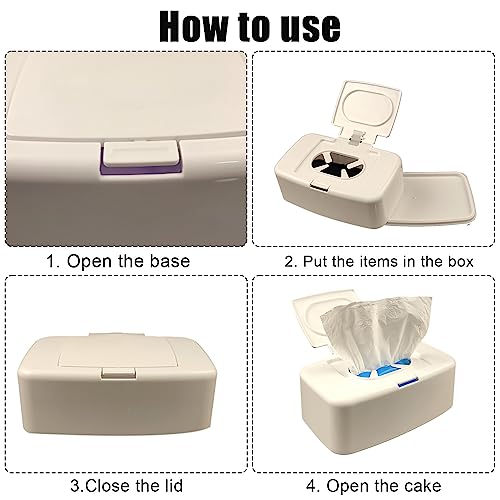 How to use

1. Open the base

2. Put the items in the box

3.Close the lid

4. Open the cake