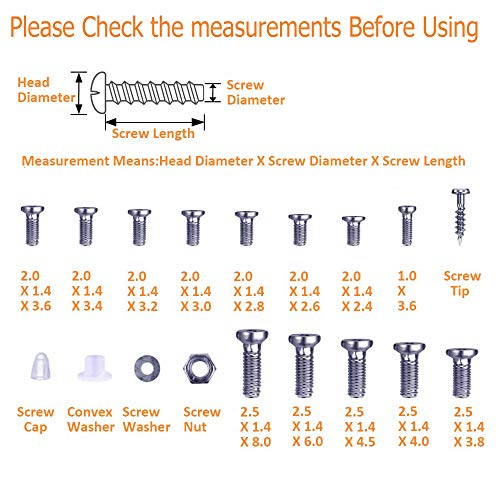 Please Check the measurements Before Using

Head Diameter

Screw Diameter

Screw Length

Measurement Means:Head Diameter X Screw Diameter X Screw Length

2.0 X 1.4 X 3.6

2.0 X 1.4 X 3.4

2.0 X 1.4 X 3.2

2.0 X 1.4 X 3.0

2.0 X 1.4 X 2.8

2.0 X 1.4 X 2.6

2.0 X 1.4 X 2.4

1.0 X 3.6

Screw Tip

Screw Cap

Convex Washer

Screw Washer

Screw Nut

2.5 X 1.4 X 8.0

2.5 X 1.4 X 6.0

2.5 X 1.4 X 4.5

2.5 X 1.4 X 4.0

2.5 X 1.4 X 3.8