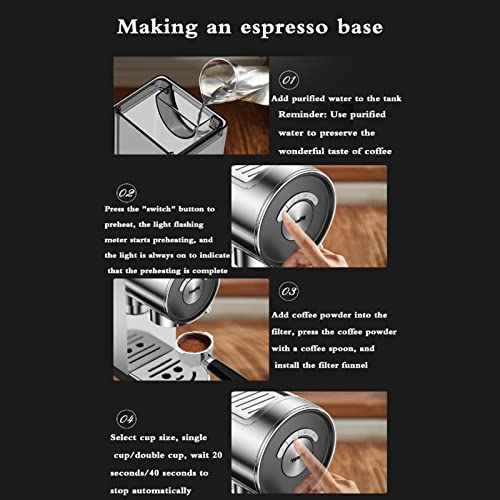 Making an espresso base

01

Add purified water to the tank
Reminder: Use purified water to preserve the wonderful taste of coffee

02

Press the "switch" button to preheat, the light flashing meter starts preheating, and the light is always on to indicate that the preheating is complete

03

Add coffee powder into the filter, press the coffee powder with a coffee spoon, and install the filter funnel

04

Select cup size, single cup/double cup, wait 20 seconds/40 seconds to stop automatically