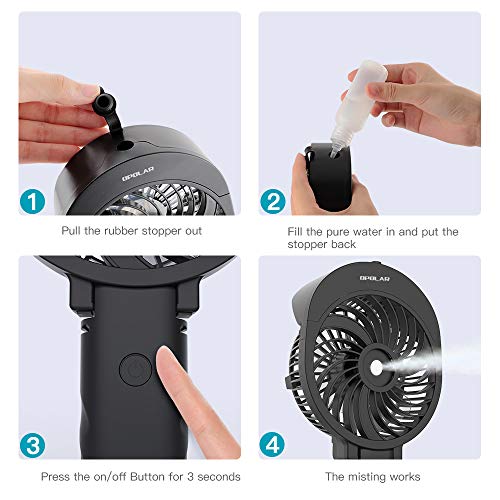 OPOLAR

1

Pull the rubber stopper out

2

Fill the pure water in and put the stopper back

3

Press the on/off Button for 3 seconds

OPOLAR

4

The misting works