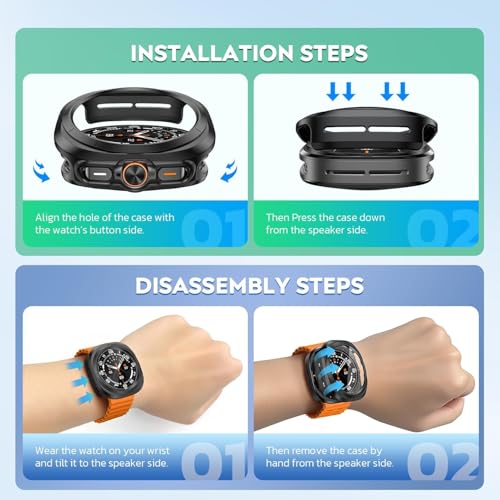 INSTALLATION STEPS

Align the hole of the case with the watch's button side.

01

Then Press the case down from the speaker side.

02

DISASSEMBLY STEPS

Wear the watch on your wrist and tilt it to the speaker side.

01

Then remove the case by hand from the speaker side.

02