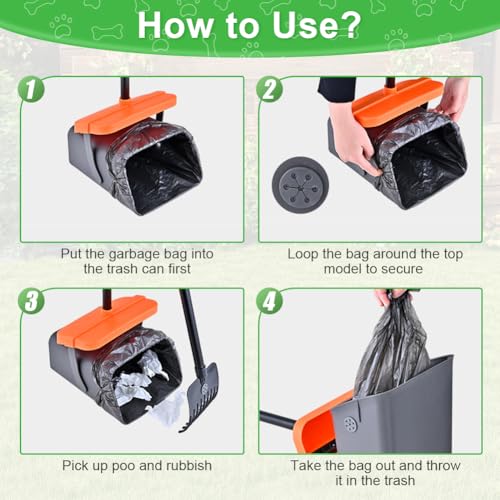 How to Use?

1

Put the garbage bag into the trash can first

2

Loop the bag around the top model to secure

3

Pick up poo and rubbish

4

Take the bag out and throw it in the trash