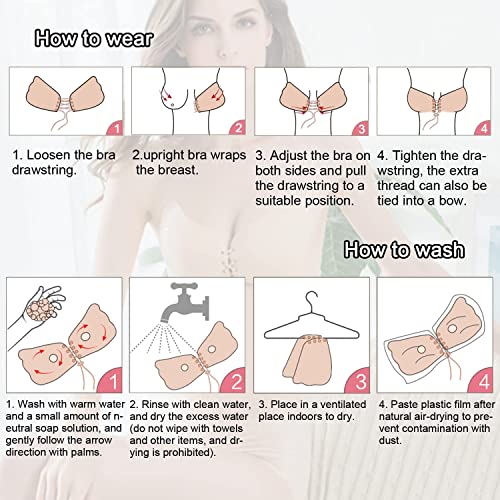 How to wear

1

2

3

4

1. Loosen the bra drawstring.

2.upright bra wraps the breast.

3. Adjust the bra on both sides and pull the drawstring to a suitable position.

4. Tighten the drawstring, the extra thread can also be tied into a bow.

How to wash

1

2

3

4

1. Wash with warm water and a small amount of neutral soap solution, and gently follow the arrow direction with palms.

2. Rinse with clean water, and dry the excess water (do not wipe with towels and other items, and drying is prohibited).

3. Place in a ventilated place indoors to dry.

4. Paste plastic film after natural air-drying to prevent contamination with dust.