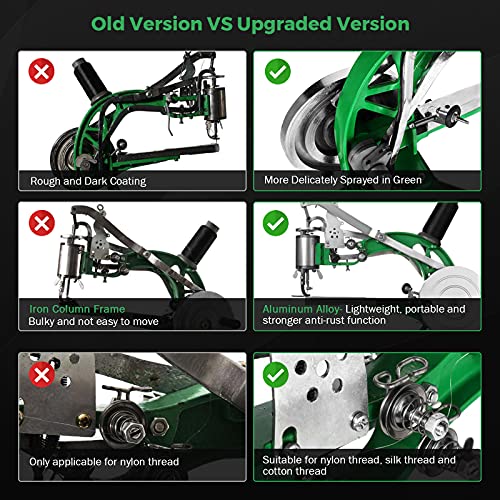 Old Version VS Upgraded Version

Rough and Dark Coating

More Delicately Sprayed in Green

Iron Column Frame
Bulky and not easy to move

Aluminum Alloy- Lightweight, portable and stronger anti-rust function

Only applicable for nylon thread

Suitable for nylon thread, silk thread and cotton thread