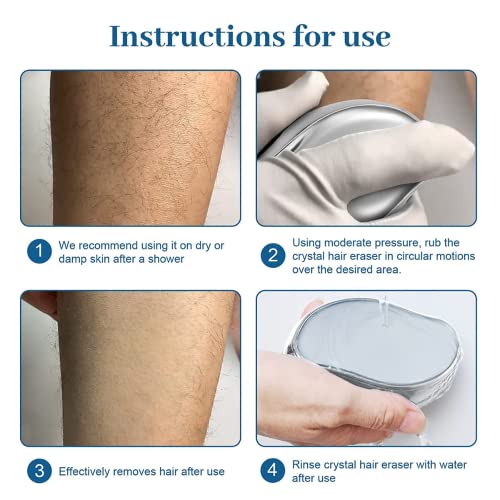 Instructions for use

1 We recommend using it on dry or damp skin after a shower

2 Using moderate pressure, rub the crystal hair eraser in circular motions over the desired area.

3 Effectively removes hair after use

4 Rinse crystal hair eraser with water after use