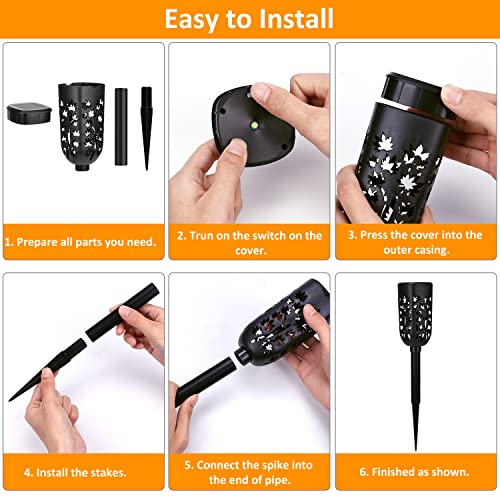 Easy to Install

1. Prepare all parts you need.

2. Trun on the switch on the cover.

3. Press the cover into the outer casing.

4. Install the stakes.

5. Connect the spike into the end of pipe.

6. Finished as shown.