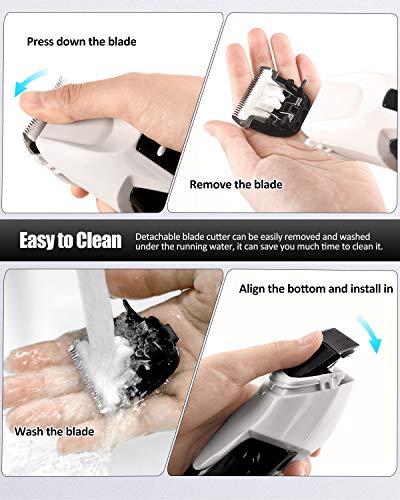 Press down the blade

Remove the blade

Easy to Clean

Detachable blade cutter can be easily removed and washed under the running water, it can save you much time to clean it.

Align the bottom and install in

Wash the blade