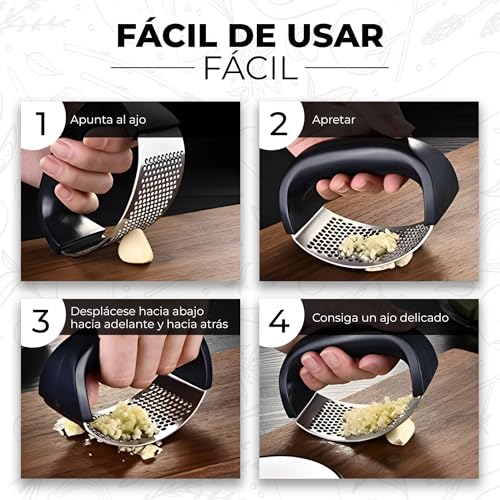 FÁCIL DE USAR
FÁCIL

1 Apunta al ajo

2 Apretar

3 Desplácese hacia abajo hacia adelante y hacia atrás

4 Consiga un ajo delicado