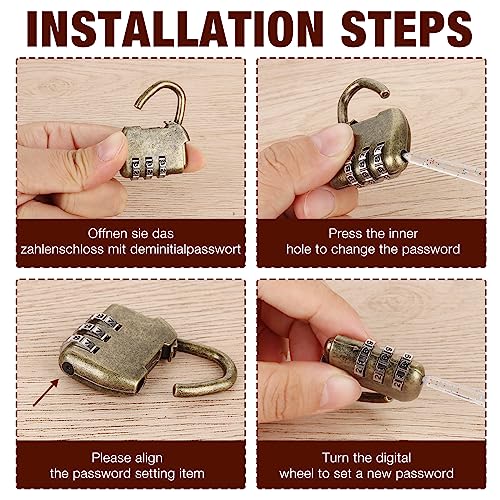 INSTALLATION STEPS

Offnen sie das zahlenschloss mit deminitialpasswort

Press the inner hole to change the password

Please align the password setting item

Turn the digital wheel to set a new password