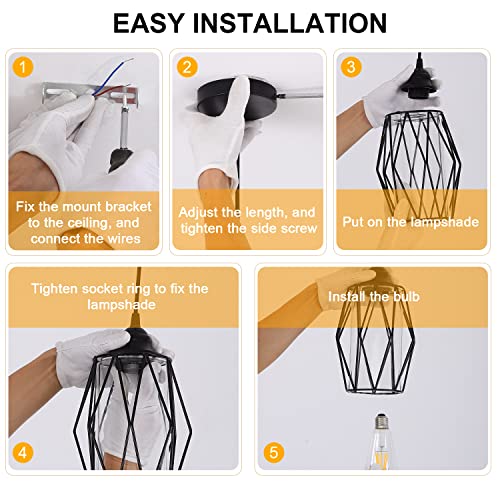 EASY INSTALLATION

1
Fix the mount bracket to the ceiling, and connect the wires

2
Adjust the length, and tighten the side screw

3
Put on the lampshade

Tighten socket ring to fix the lampshade
4

Install the bulb
5