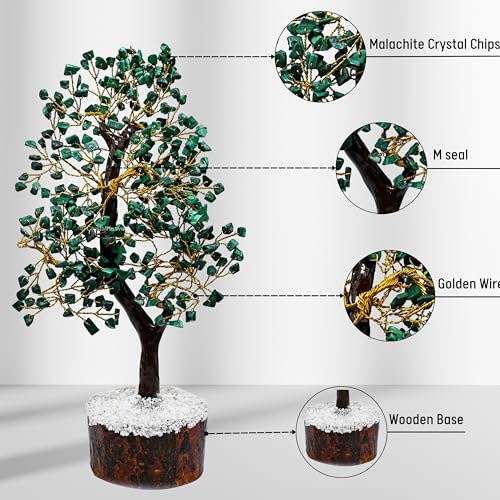 Malachite Crystal Chips

M seal

Golden Wire

Wooden Base