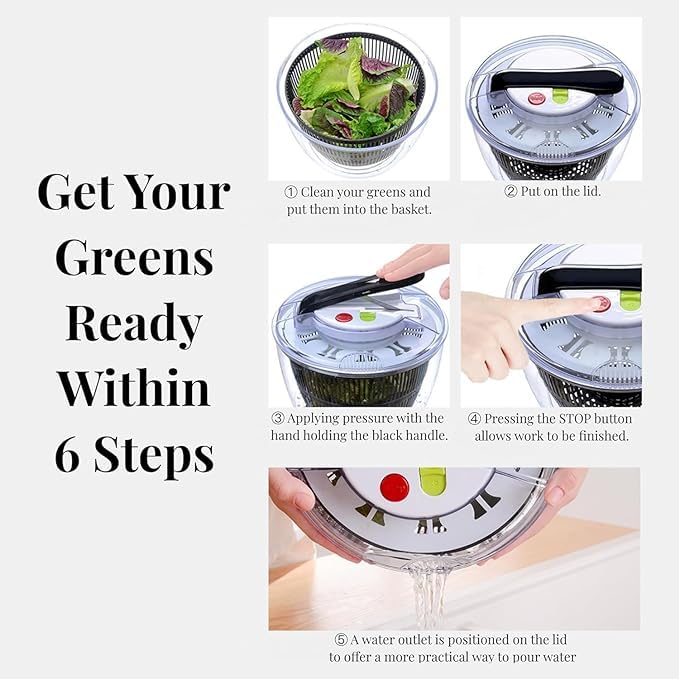 Get Your Greens Ready Within 6 Steps

① Clean your greens and put them into the basket.

② Put on the lid.

③ Applying pressure with the hand holding the black handle.

④ Pressing the STOP button allows work to be finished.

⑤ A water outlet is positioned on the lid to offer a more practical way to pour water