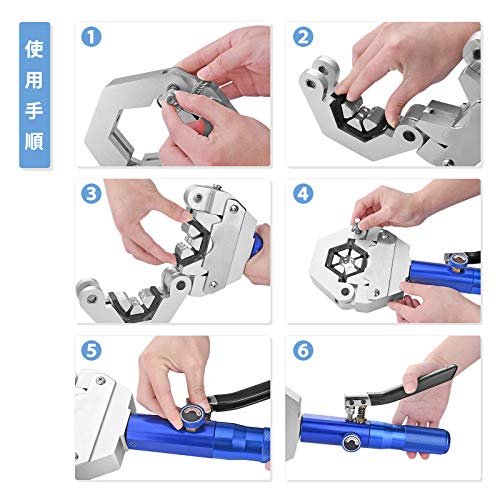 使用手順

1

2

3

4

5

6