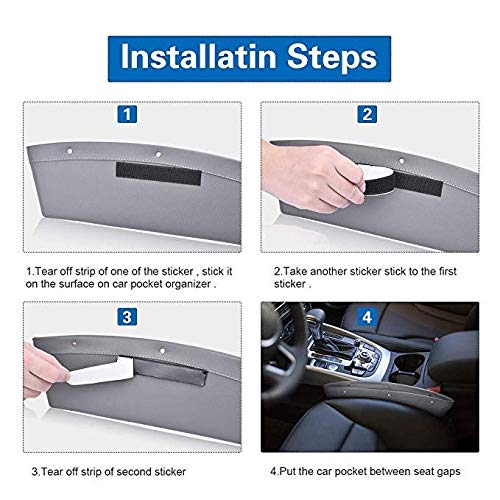 Installatin Steps

1

1.Tear off strip of one of the sticker , stick it on the surface on car pocket organizer .

2

2.Take another sticker stick to the first sticker .

3

3.Tear off strip of second sticker

4

4.Put the car pocket between seat gaps