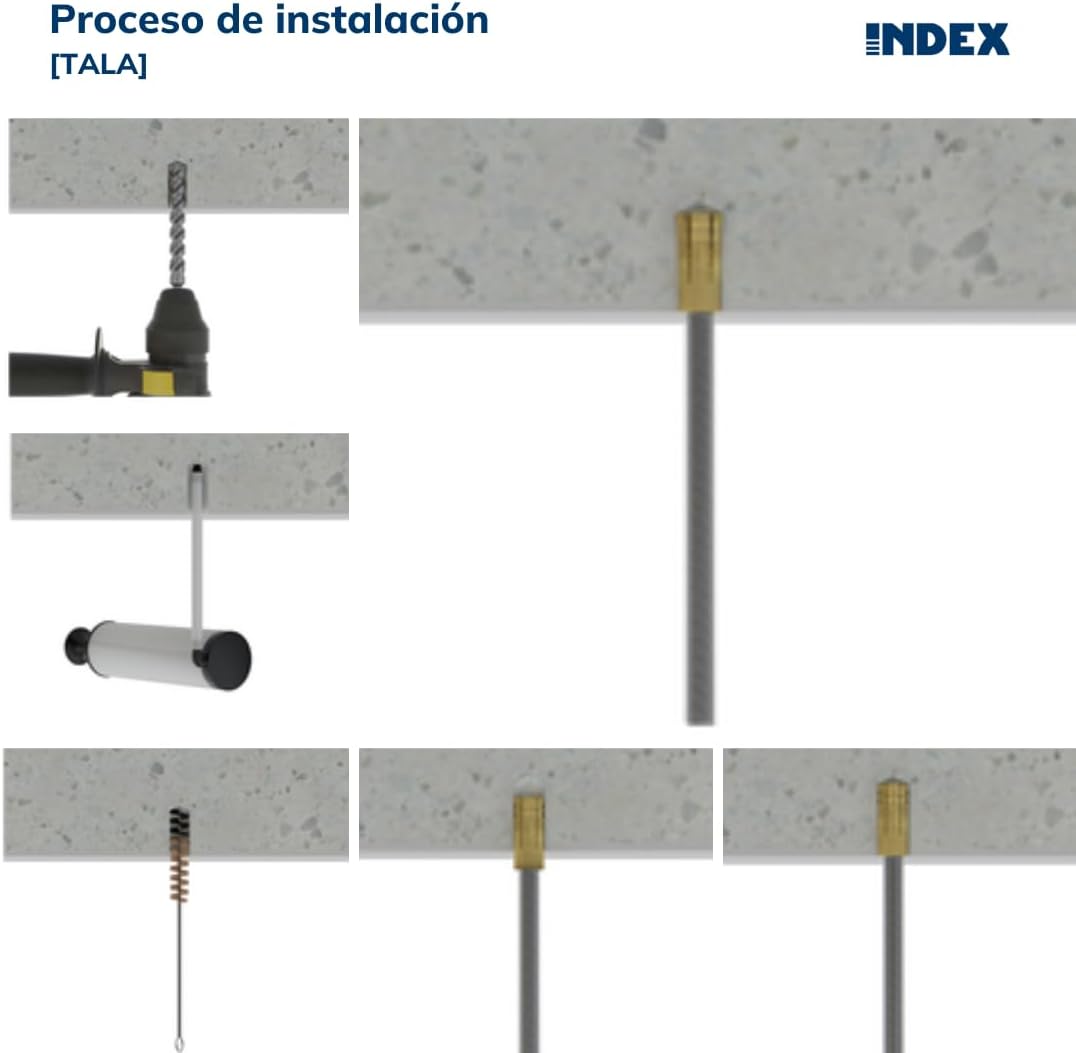 Proceso de instalación
[TALA]

INDEX