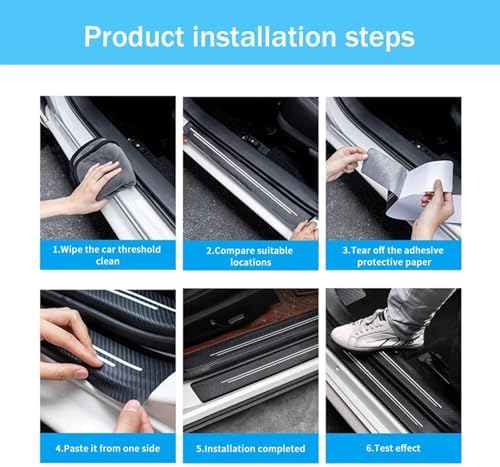 Product installation steps

1.Wipe the car threshold clean

2.Compare suitable locations

3.Tear off the adhesive protective paper

4.Paste it from one side

5.Installation completed

6.Test effect