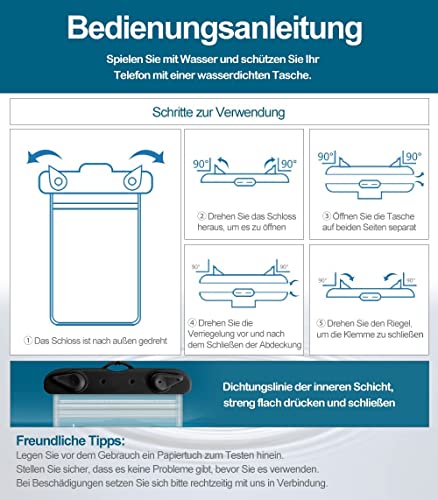 Bedienungsanleitung

Spielen Sie mit Wasser und schützen Sie Ihr Telefon mit einer wasserdichten Tasche.

Schritte zur Verwendung

① Das Schloss ist nach außen gedreht

90° 90°

② Drehen Sie das Schloss heraus, um es zu öffnen

90° 90°

③ Öffnen Sie die Tasche auf beiden Seiten separat

90° 90°

④ Drehen Sie die Verriegelung vor und nach dem Schließen der Abdeckung

90° 90°

⑤ Drehen Sie den Riegel, um die Klemme zu schließen

Dichtungslinie der inneren Schicht, streng flach drücken und schließen

Freundliche Tipps:
Legen Sie vor dem Gebrauch ein Papiertuch zum Testen hinein.
Stellen Sie sicher, dass es keine Probleme gibt, bevor Sie es verwenden.
Bei Beschädigungen setzen Sie sich bitte rechtzeitig mit uns in Verbindung.