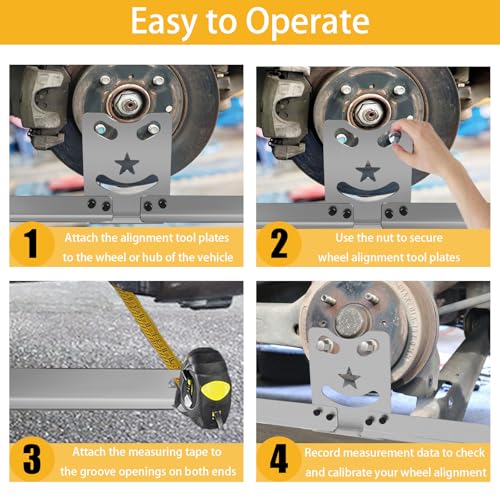 Easy to Operate

1 Attach the alignment tool plates to the wheel or hub of the vehicle

2 Use the nut to secure wheel alignment tool plates

3 Attach the measuring tape to the groove openings on both ends

4 Record measurement data to check and calibrate your wheel alignment