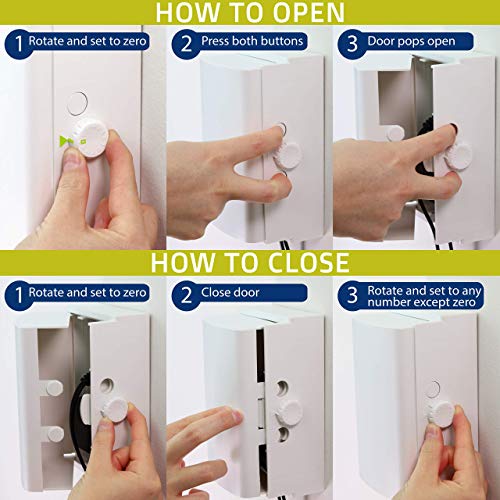 HOW TO OPEN

1 Rotate and set to zero

2 Press both buttons

3 Door pops open

HOW TO CLOSE

1 Rotate and set to zero

2 Close door

3 Rotate and set to any number except zero