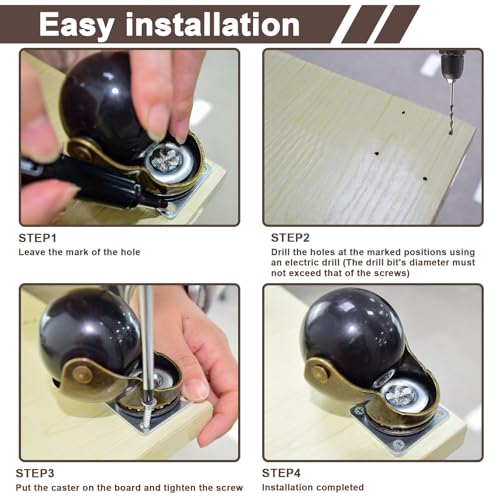 Easy installation

STEP1
Leave the mark of the hole

STEP2
Drill the holes at the marked positions using an electric drill (The drill bit's diameter must not exceed that of the screws)

STEP3
Put the caster on the board and tighten the screw

STEP4
Installation completed