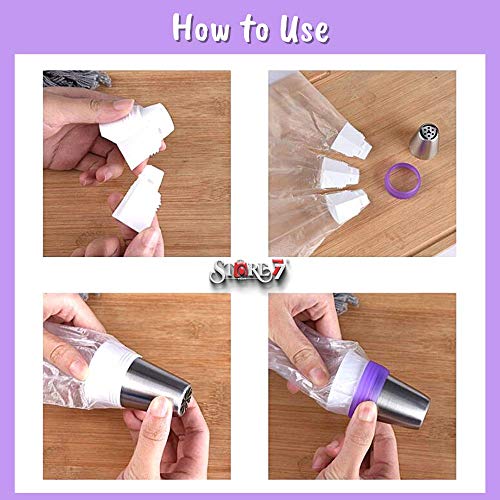 How to Use

STORE7