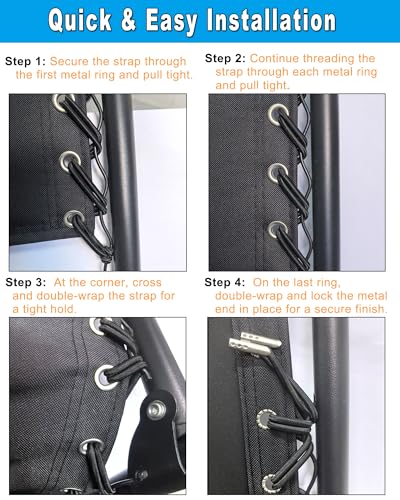 Quick & Easy Installation

Step 1: Secure the strap through the first metal ring and pull tight.

Step 2: Continue threading the strap through each metal ring and pull tight.

Step 3: At the corner, cross and double-wrap the strap for a tight hold.

Step 4: On the last ring, double-wrap and lock the metal end in place for a secure finish.