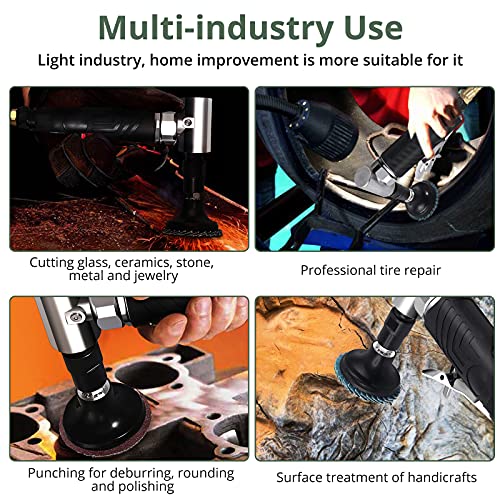 Multi-industry Use

Light industry, home improvement is more suitable for it

Cutting glass, ceramics, stone, metal and jewelry

Professional tire repair

Punching for deburring, rounding and polishing

Surface treatment of handicrafts