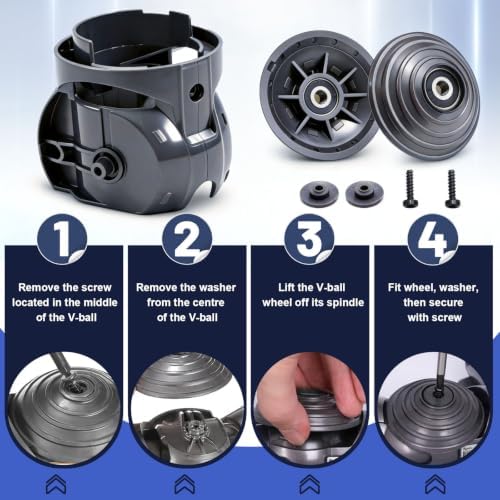 1

Remove the screw located in the middle of the V-ball

2

Remove the washer from the centre of the V-ball

3

Lift the V-ball wheel off its spindle

4

Fit wheel, washer, then secure with screw