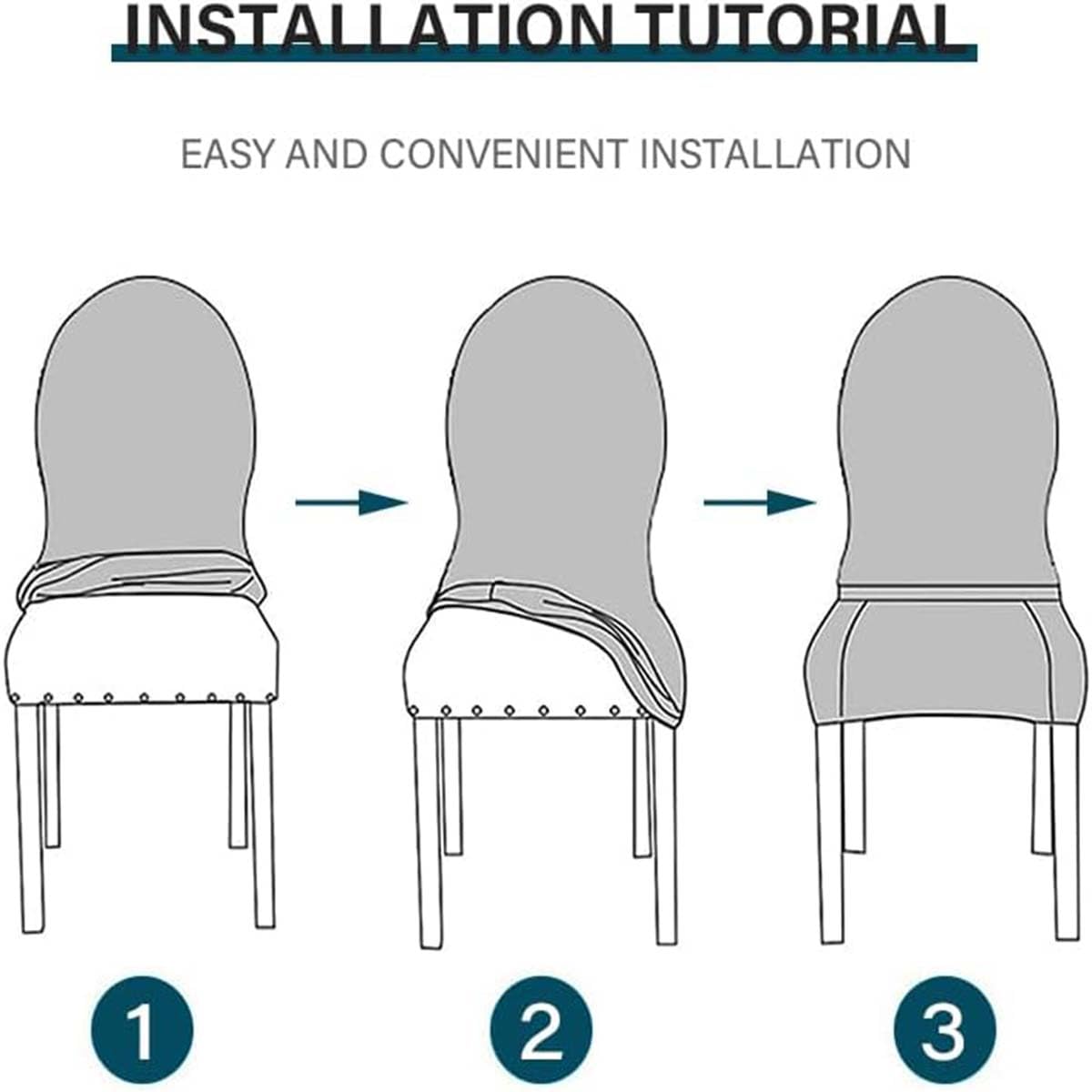 INSTALLATION TUTORIAL

EASY AND CONVENIENT INSTALLATION

1

2

3