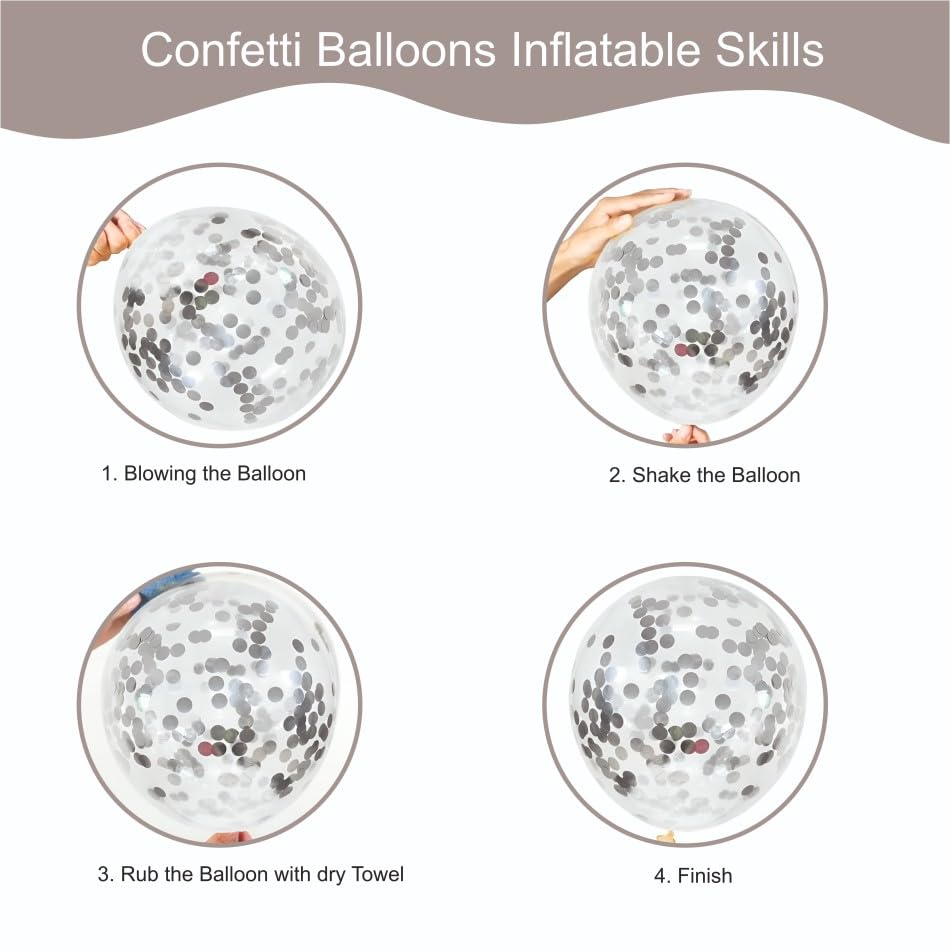 Confetti Balloons Inflatable Skills

1. Blowing the Balloon

2. Shake the Balloon

3. Rub the Balloon with dry Towel

4. Finish