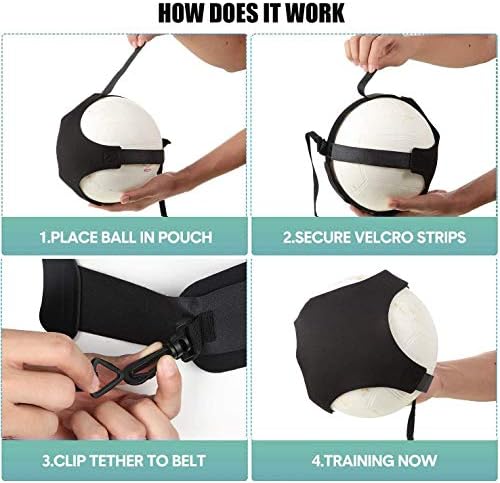 HOW DOES IT WORK

1.PLACE BALL IN POUCH

2.SECURE VELCRO STRIPS

3.CLIP TETHER TO BELT

4.TRAINING NOW