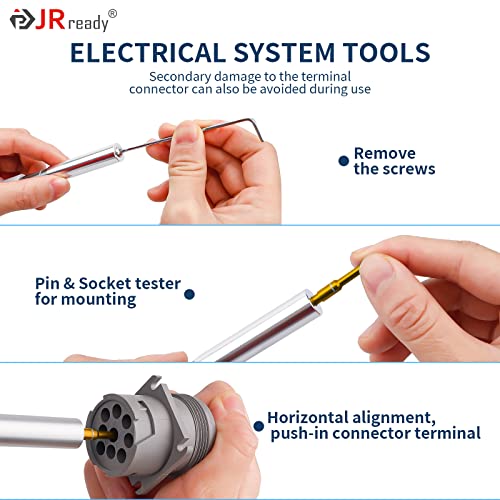 JRready®

ELECTRICAL SYSTEM TOOLS

Secondary damage to the terminal connector can also be avoided during use

Remove the screws

Pin & Socket tester for mounting

Horizontal alignment, push-in connector terminal