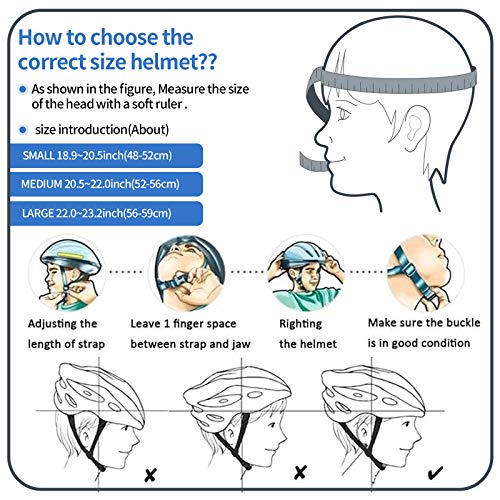 How to choose the correct size helmet??

As shown in the figure, Measure the size of the head with a soft ruler .

size introduction(About)

SMALL 18.9~20.5inch(48-52cm)

MEDIUM 20.5~22.0inch(52-56cm)

LARGE 22.0~23.2inch(56-59cm)

Adjusting the length of strap

Leave 1 finger space between strap and jaw

Righting the helmet

Make sure the buckle is in good condition

✗

✗

✓