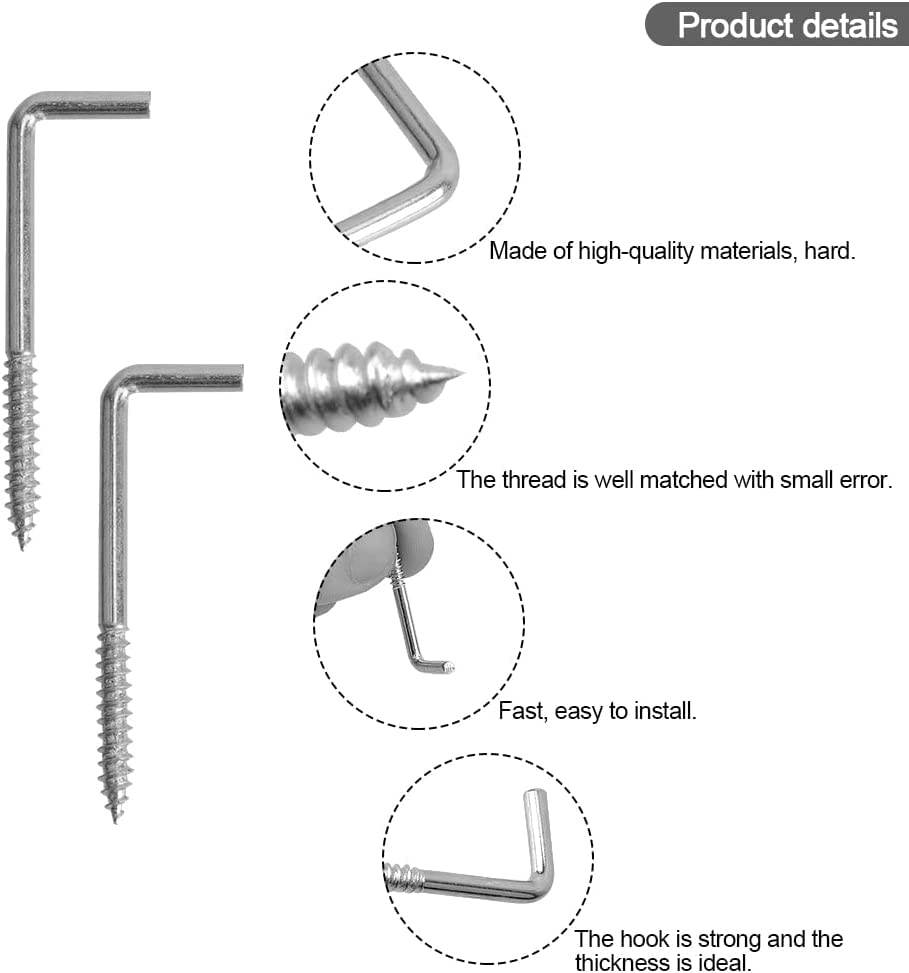 Product details

Made of high-quality materials, hard.

The thread is well matched with small error.

Fast, easy to install.

The hook is strong and the thickness is ideal.