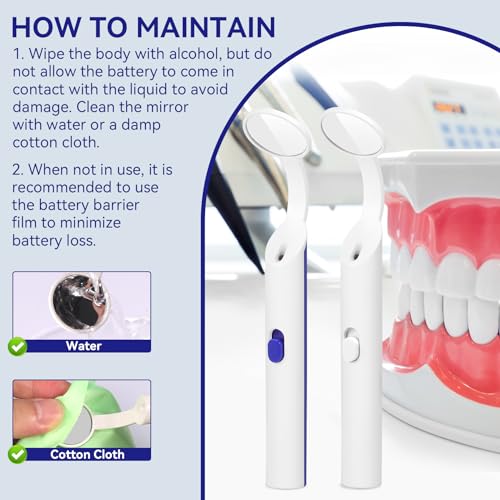 HOW TO MAINTAIN

1. Wipe the body with alcohol, but do not allow the battery to come in contact with the liquid to avoid damage. Clean the mirror with water or a damp cotton cloth.

2. When not in use, it is recommended to use the battery barrier film to minimize battery loss.

Water

Cotton Cloth