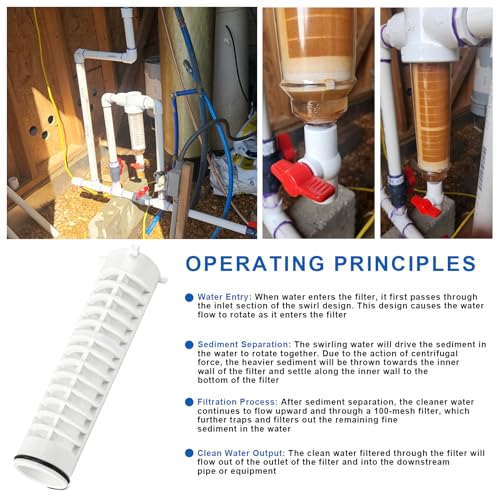 OPERATING PRINCIPLES

Water Entry: When water enters the filter, it first passes through the inlet section of the swirl design. This design causes the water flow to rotate as it enters the filter

Sediment Separation: The swirling water will drive the sediment in the water to rotate together. Due to the action of centrifugal force, the heavier sediment will be thrown towards the inner wall of the filter and settle along the inner wall to the bottom of the filter

Filtration Process: After sediment separation, the cleaner water continues to flow upward and through a 100-mesh filter, which further traps and filters out the remaining fine sediment in the water

Clean Water Output: The clean water filtered through the filter will flow out of the outlet of the filter and into the downstream pipe or equipment