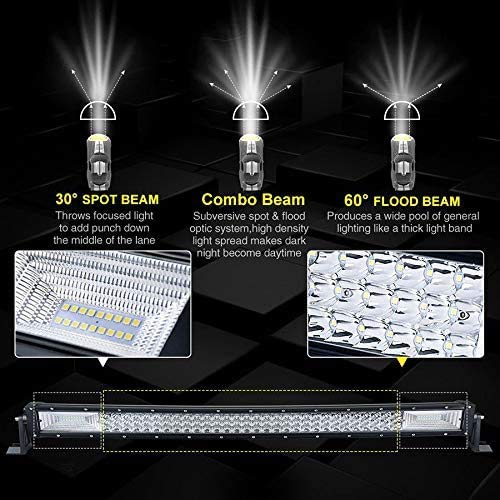 30° SPOT BEAM
Throws focused light to add punch down the middle of the lane

Combo Beam
Subversive spot & flood optic system,high density light spread makes dark night become daytime

60° FLOOD BEAM
Produces a wide pool of general lighting like a thick light band