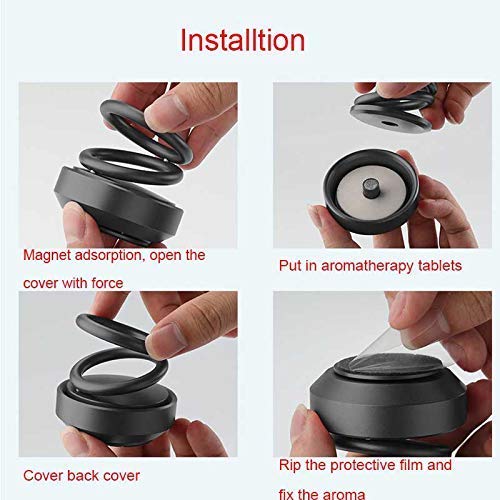 Installtion

Magnet adsorption, open the cover with force

Put in aromatherapy tablets

Cover back cover

Rip the protective film and fix the aroma