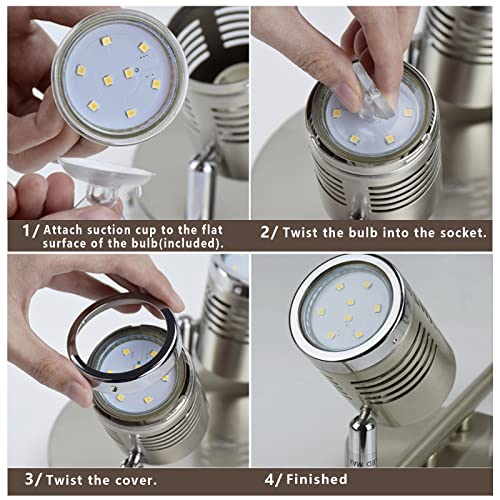 1/ Attach suction cup to the flat surface of the bulb(included).

2/ Twist the bulb into the socket.

3/ Twist the cover.

4/ Finished