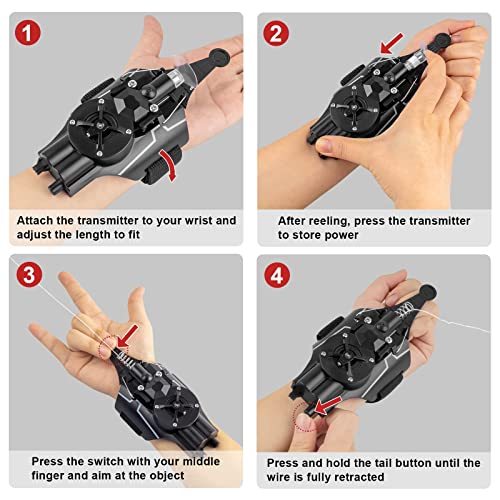 1

Attach the transmitter to your wrist and adjust the length to fit

2

After reeling, press the transmitter to store power

3

Press the switch with your middle finger and aim at the object

4

Press and hold the tail button until the wire is fully retracted