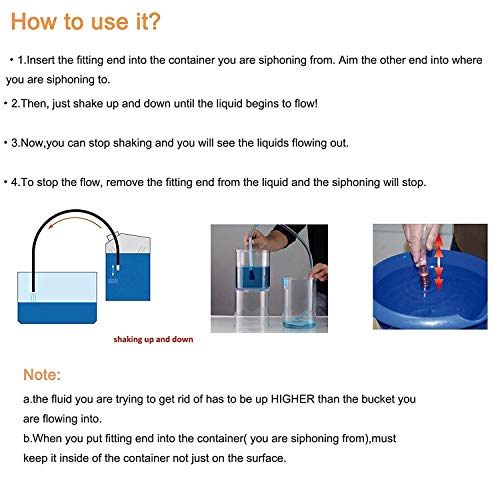 How to use it?

• 1.Insert the fitting end into the container you are siphoning from. Aim the other end into where you are siphoning to.

• 2.Then, just shake up and down until the liquid begins to flow!

• 3.Now,you can stop shaking and you will see the liquids flowing out.

• 4.To stop the flow, remove the fitting end from the liquid and the siphoning will stop.

shaking up and down

Note:

a.the fluid you are trying to get rid of has to be up HIGHER than the bucket you are flowing into.

b.When you put fitting end into the container( you are siphoning from),must keep it inside of the container not just on the surface.