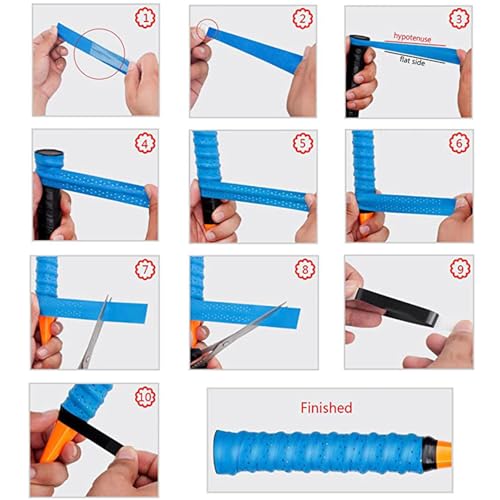 1

2

3
hypotenuse
flat side

4

5

6

7

8

9

10

Finished