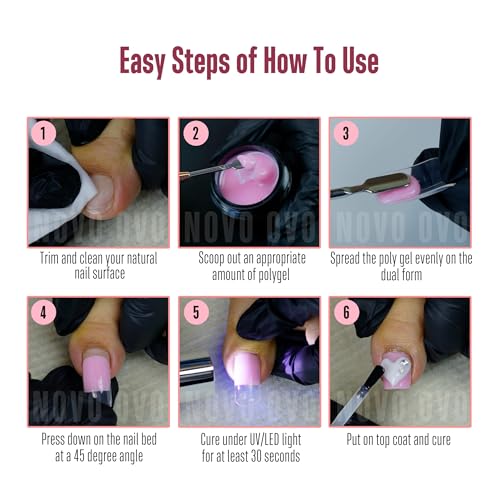 Easy Steps of How To Use

1
NOVO OVO
Trim and clean your natural nail surface

2
NOVO OVO
Scoop out an appropriate amount of polygel

3
NOVO OVO
Spread the poly gel evenly on the dual form

4
NOVO OVO
Press down on the nail bed at a 45 degree angle

5
NOVO OVO
Cure under UV/LED light for at least 30 seconds

6
NOVO OVO
Put on top coat and cure