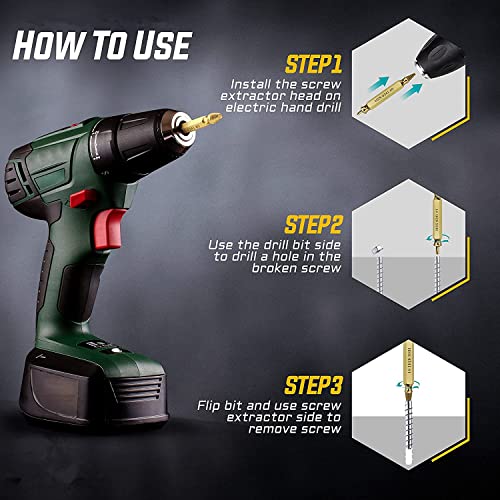 HOW TO USE

STEP1
Install the screw extractor head on electric hand drill

STEP2
Use the drill bit side to drill a hole in the broken screw

STEP3
Flip bit and use screw extractor side to remove screw