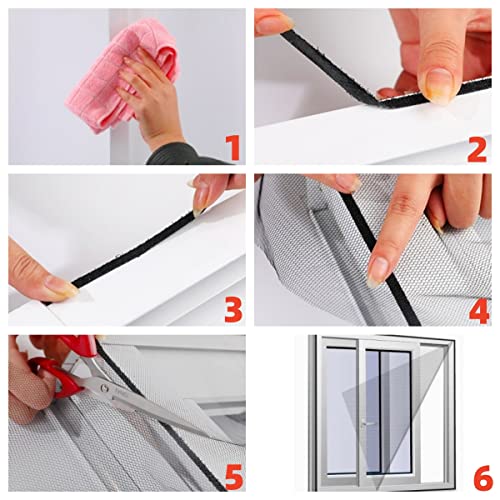 1
2
3
4
5
6