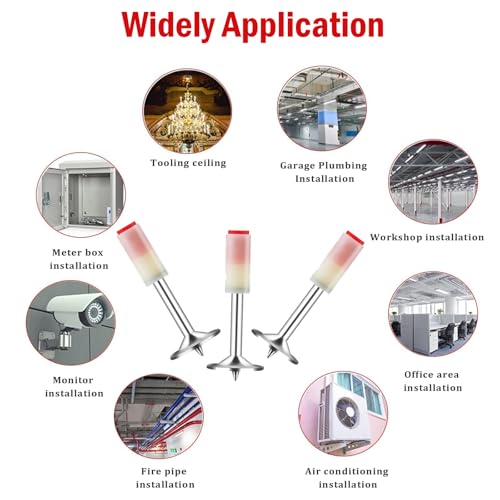 Widely Application

Tooling ceiling

Garage Plumbing Installation

Meter box installation

Workshop installation

Monitor installation

Office area installation

Fire pipe installation

Air conditioning installation