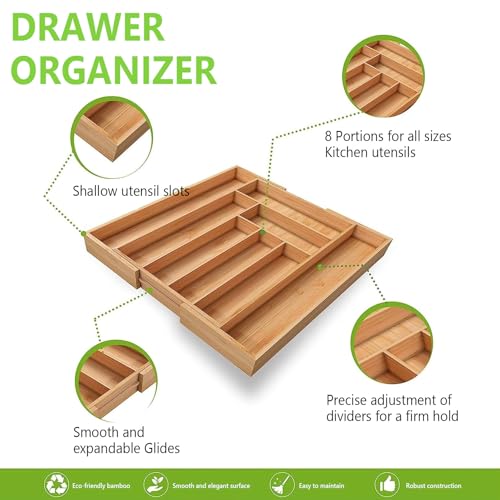 DRAWER ORGANIZER

8 Portions for all sizes Kitchen utensils

Shallow utensil slots

Precise adjustment of dividers for a firm hold

Smooth and expandable Glides

Eco-friendly bamboo

Smooth and elegant surface

Easy to maintain

Robust construction