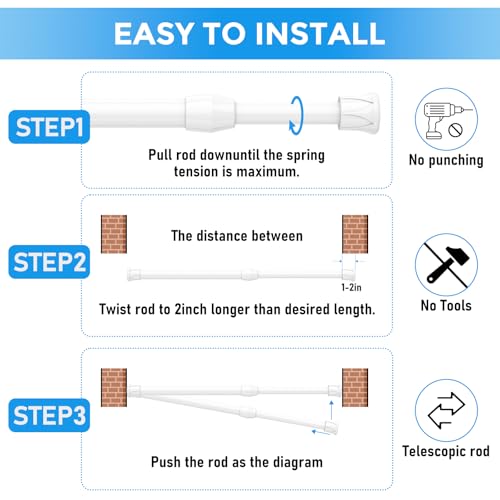 EASY TO INSTALL

STEP1

Pull rod downuntil the spring tension is maximum.

No punching

STEP2

The distance between

1-2in

Twist rod to 2inch longer than desired length.

No Tools

STEP3

Push the rod as the diagram

Telescopic rod