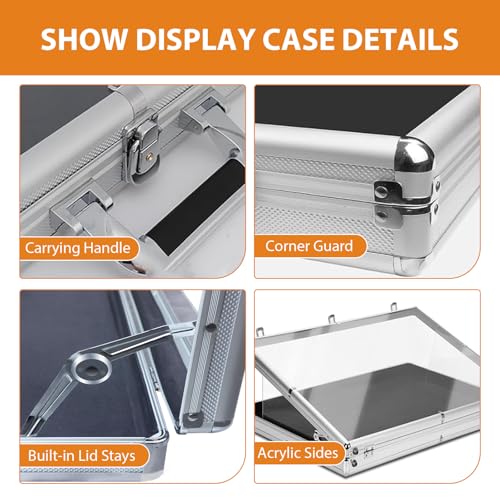 SHOW DISPLAY CASE DETAILS

Carrying Handle

Corner Guard

Built-in Lid Stays

Acrylic Sides